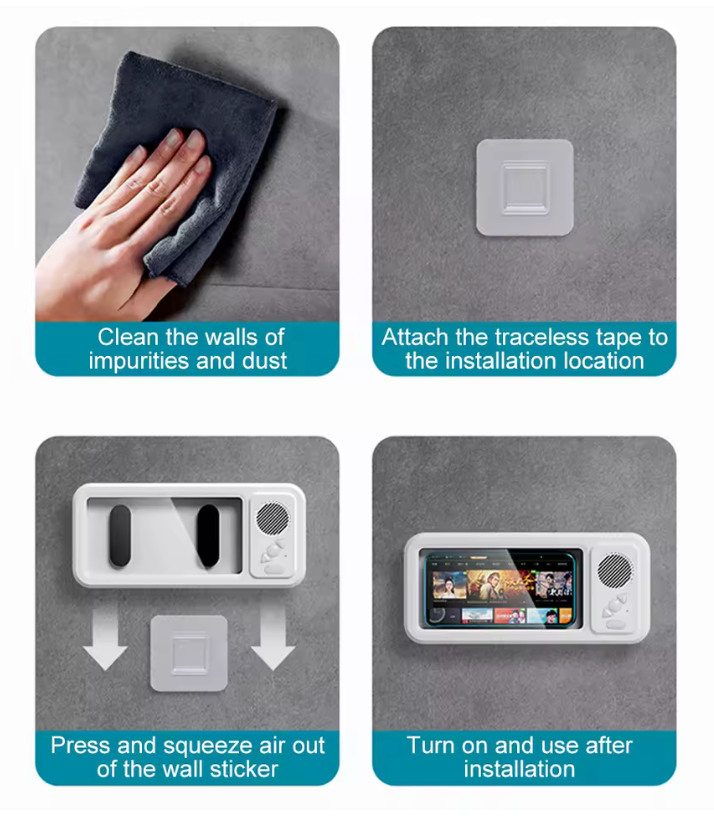 Clean the walls of impurities and dust

Attach the traceless tape to the installation location

Press and squeeze air out of the wall sticker

Turn on and use after installation